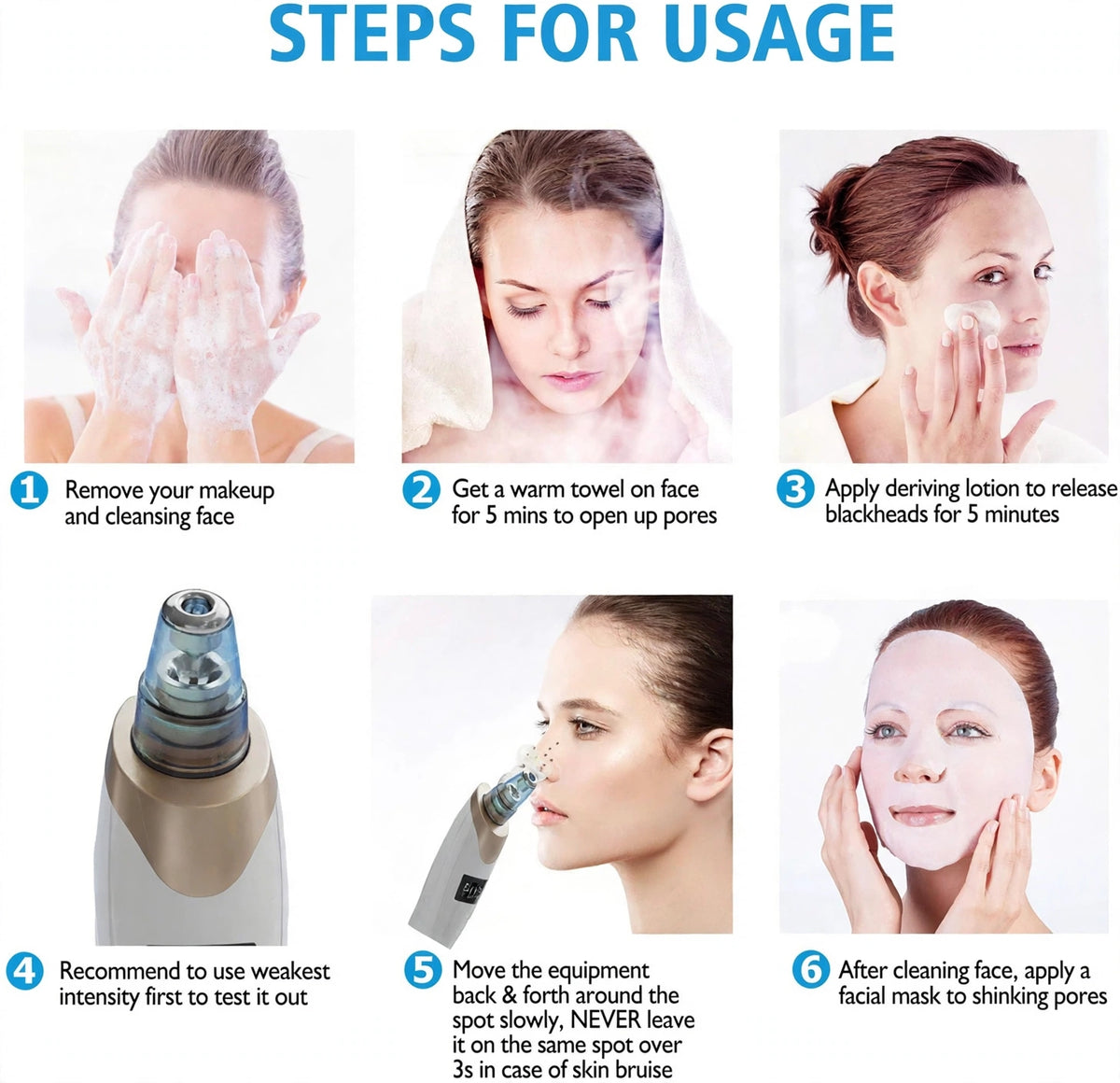 STEPS FOR USAGE

1 Remove your makeup and cleansing face

2 Get a warm towel on face for 5 mins to open up pores

3 Apply deriving lotion to release blackheads for 5 minutes

4 Recommend to use weakest intensity first to test it out

5 Move the equipment back & forth around the spot slowly, NEVER leave it on the same spot over 3s in case of skin bruise

6 After cleaning face, apply a facial mask to shinking pores